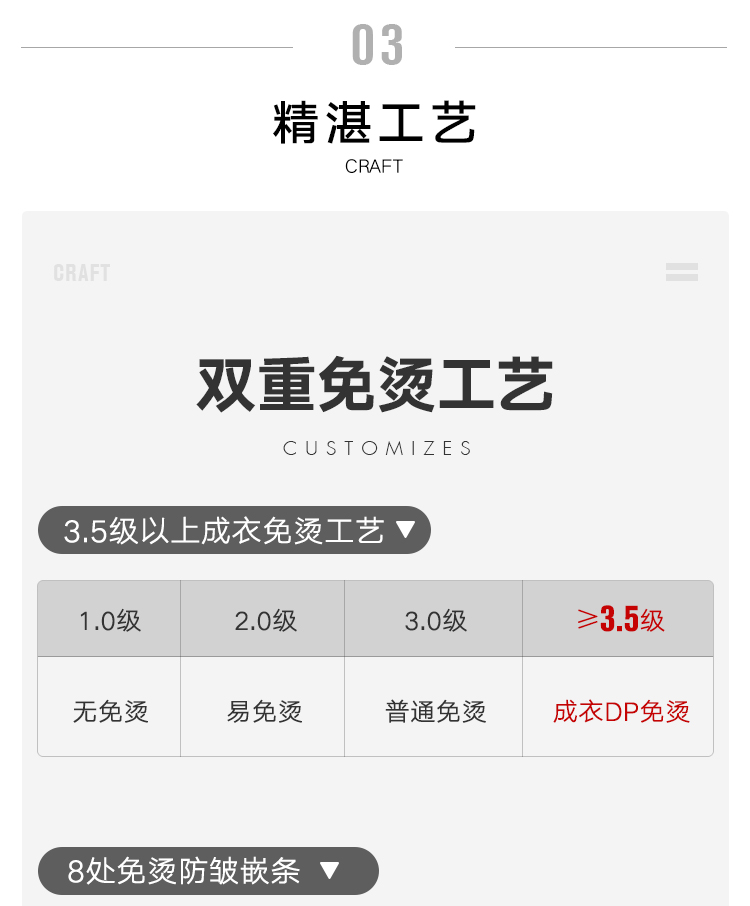 03

精湛工艺
CRAFT

CRAFT

双重免烫工艺
CUSTOMIZES

3.5级以上成衣免烫工艺 ▼

| 1.0级 | 2.0级 | 3.0级 | ≥3.5级 |
|---|---|---|---|
| 无免烫 | 易免烫 | 普通免烫 | 成衣DP免烫 |

8处免烫防皱嵌条 ▼