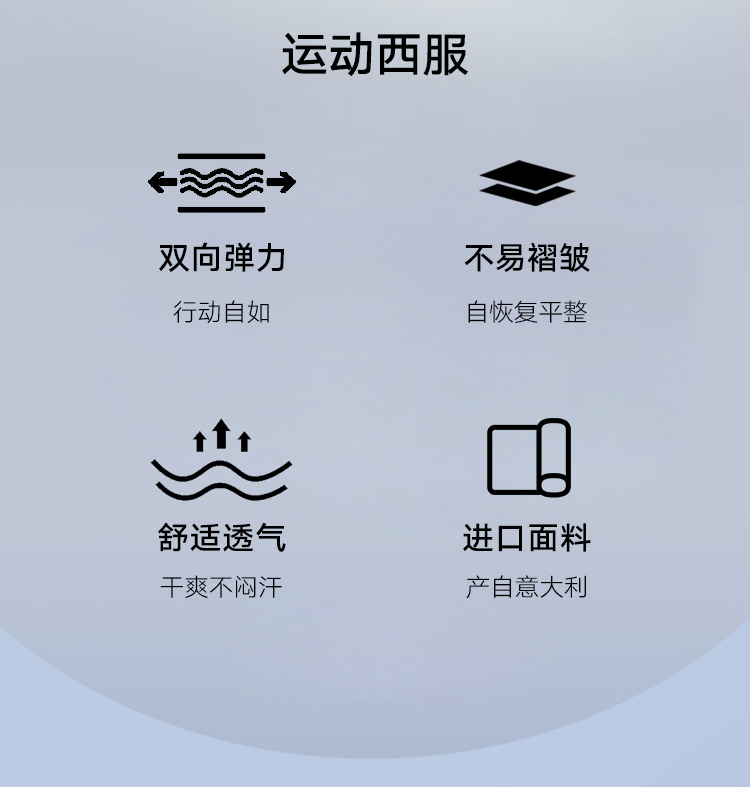 运动西服

双向弹力

行动自如

不易褶皱

自恢复平整

舒适透气

干爽不闷汗

进口面料

产自意大利