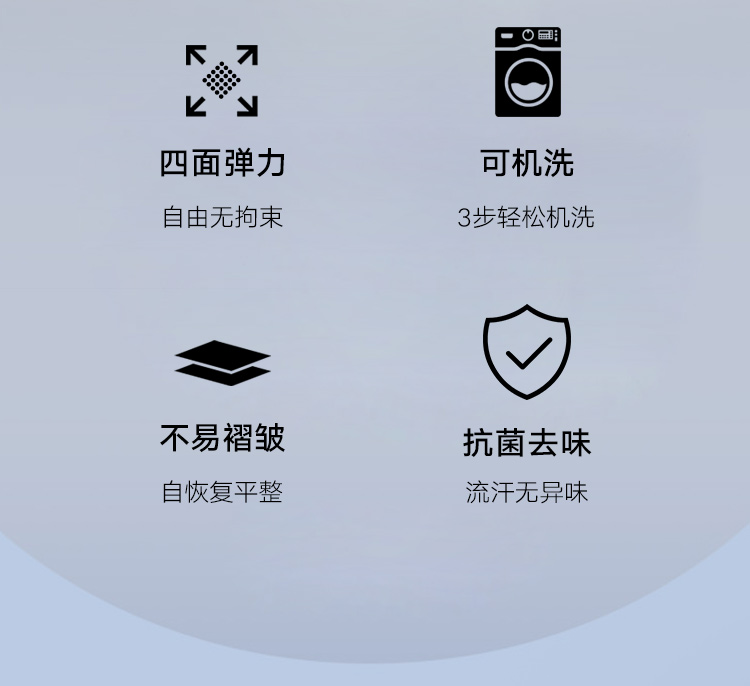 四面弹力

自由无拘束

可机洗

3步轻松机洗

不易褶皱

自恢复平整

抗菌去味

流汗无异味